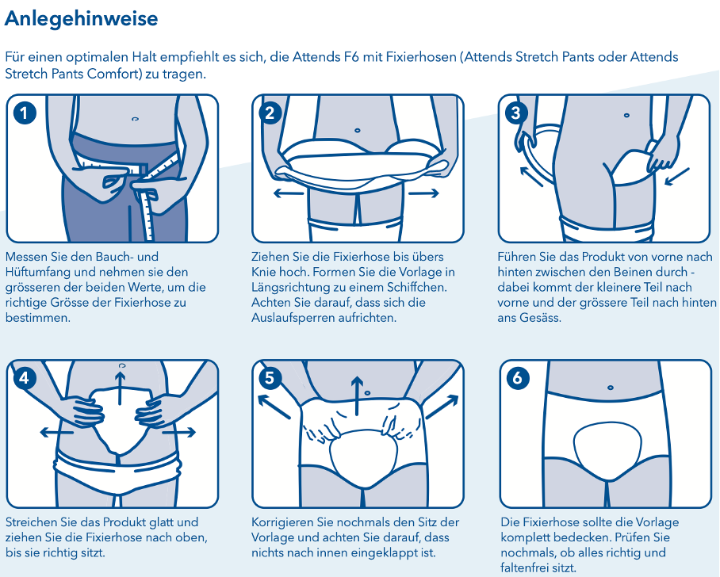 Anlegehinweise

Für einen optimalen Halt empfiehlt es sich, die Attends F6 mit Fixierhosen (Attends Stretch Pants oder Attends Stretch Pants Comfort) zu tragen.

1

Messen Sie den Bauch- und Hüftumfang und nehmen sie den grösseren der beiden Werte, um die richtige Grösse der Fixierhose zu bestimmen.

2

Ziehen Sie die Fixierhose bis übers Knie hoch. Formen Sie die Vorlage in Längsrichtung zu einem Schiffchen. Achten Sie darauf, dass sich die Auslaufsperren aufrichten.

3

Führen Sie das Produkt von vorne nach hinten zwischen den Beinen durch - dabei kommt der kleinere Teil nach vorne und der grössere Teil nach hinten ans Gesäss.

4

Streichen Sie das Produkt glatt und ziehen Sie die Fixierhose nach oben, bis sie richtig sitzt.

5

Korrigieren Sie nochmals den Sitz der Vorlage und achten Sie darauf, dass nichts nach innen eingeklappt ist.

6

Die Fixierhose sollte die Vorlage komplett bedecken. Prüfen Sie nochmals, ob alles richtig und faltenfrei sitzt.